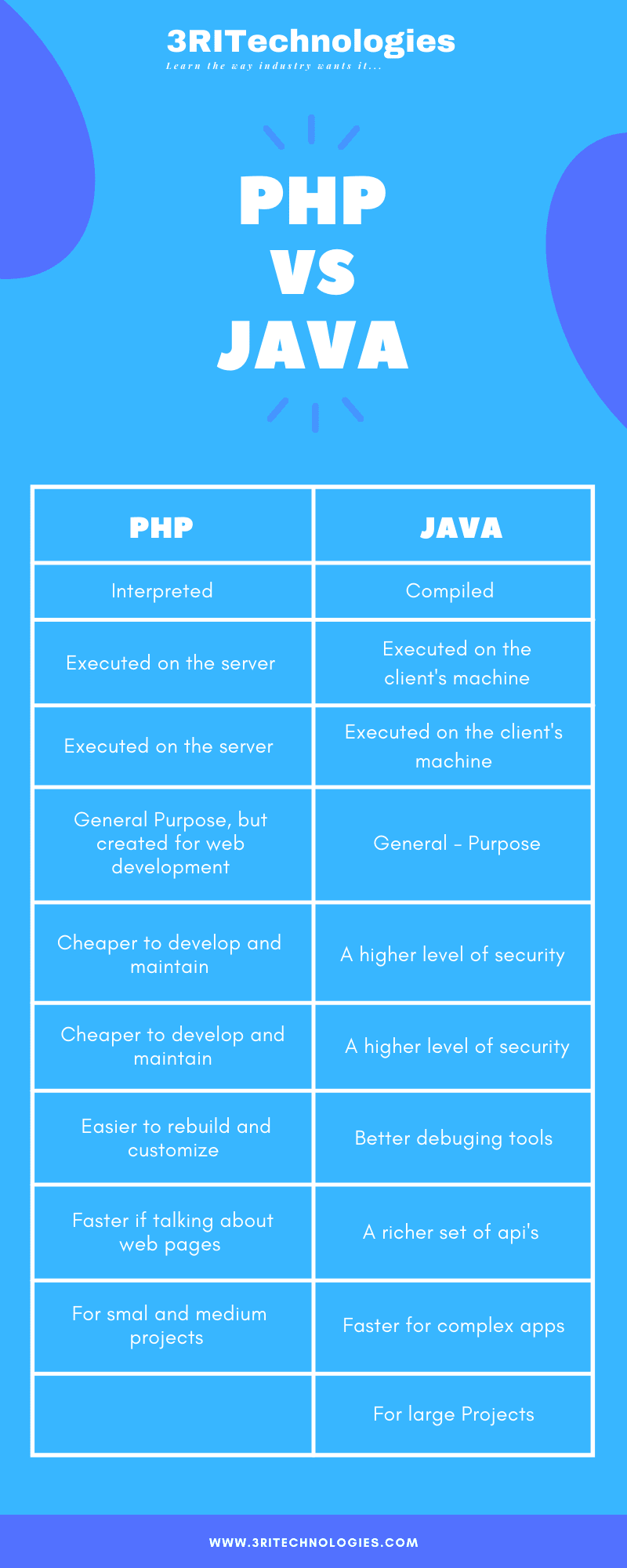 3RITechnologies
Learn the way industry wants it...

PHP
VS
JAVA

| PHP | JAVA |
|---|---|
| Interpreted | Compiled |
| Executed on the server | Executed on the client's machine |
| Executed on the server | Executed on the client's machine |
| General Purpose, but created for web development | General - Purpose |
| Cheaper to develop and maintain | A higher level of security |
| Cheaper to develop and maintain | A higher level of security |
| Easier to rebuild and customize | Better debuging tools |
| Faster if talking about web pages | A richer set of api's |
| For smal and medium projects | Faster for complex apps |
|  | For large Projects |

WWW.3RITECHNOLOGIES.COM