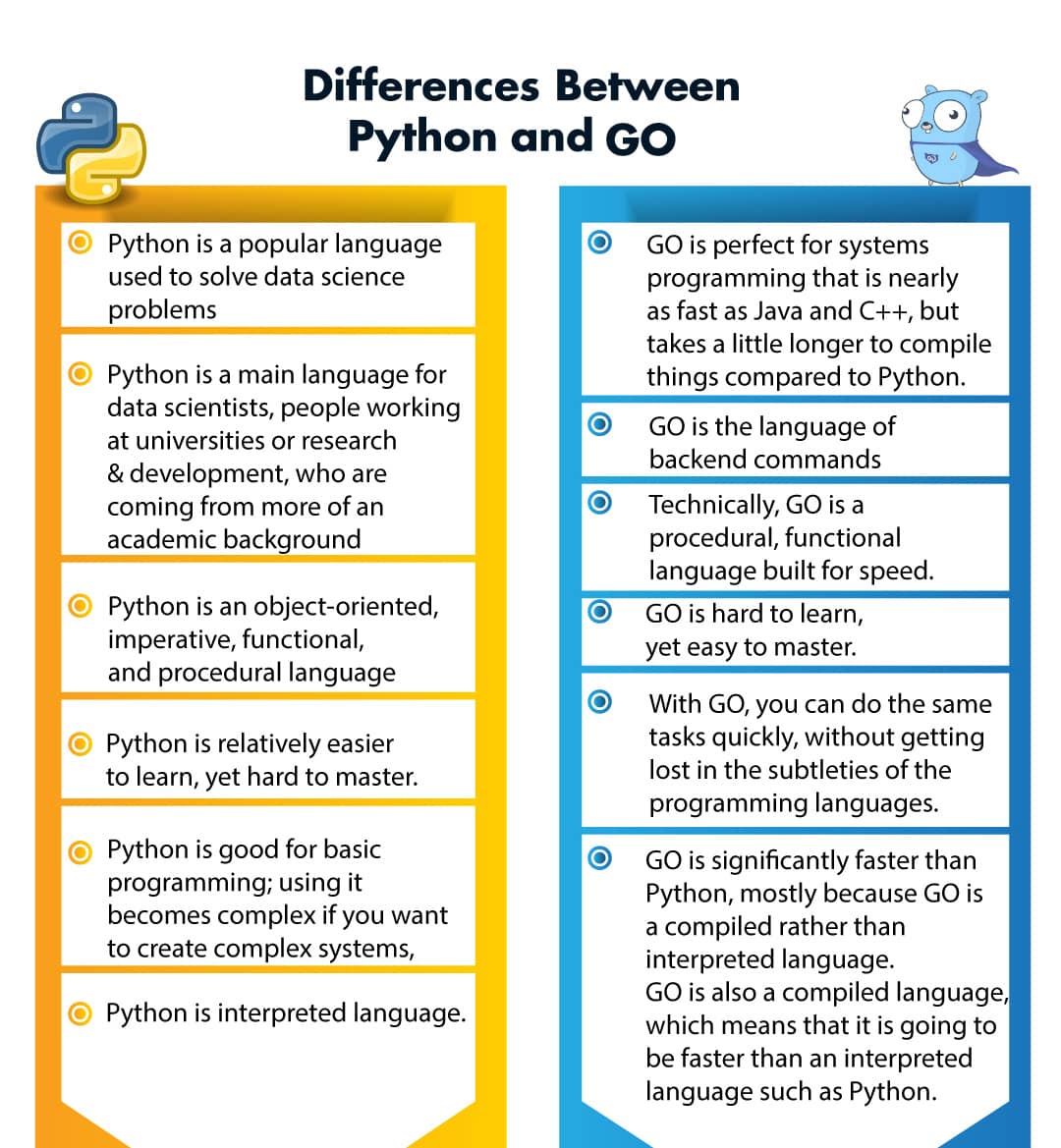 Differences Between Python and GO

Python is a popular language used to solve data science problems

Python is a main language for data scientists, people working at universities or research & development, who are coming from more of an academic background

Python is an object-oriented, imperative, functional, and procedural language

Python is relatively easier to learn, yet hard to master.

Python is good for basic programming; using it becomes complex if you want to create complex systems,

Python is interpreted language.

GO is perfect for systems programming that is nearly as fast as Java and C++, but takes a little longer to compile things compared to Python.

GO is the language of backend commands

Technically, GO is a procedural, functional language built for speed.

GO is hard to learn, yet easy to master.

With GO, you can do the same tasks quickly, without getting lost in the subtleties of the programming languages.

GO is significantly faster than Python, mostly because GO is a compiled rather than interpreted language. GO is also a compiled language, which means that it is going to be faster than an interpreted language such as Python.